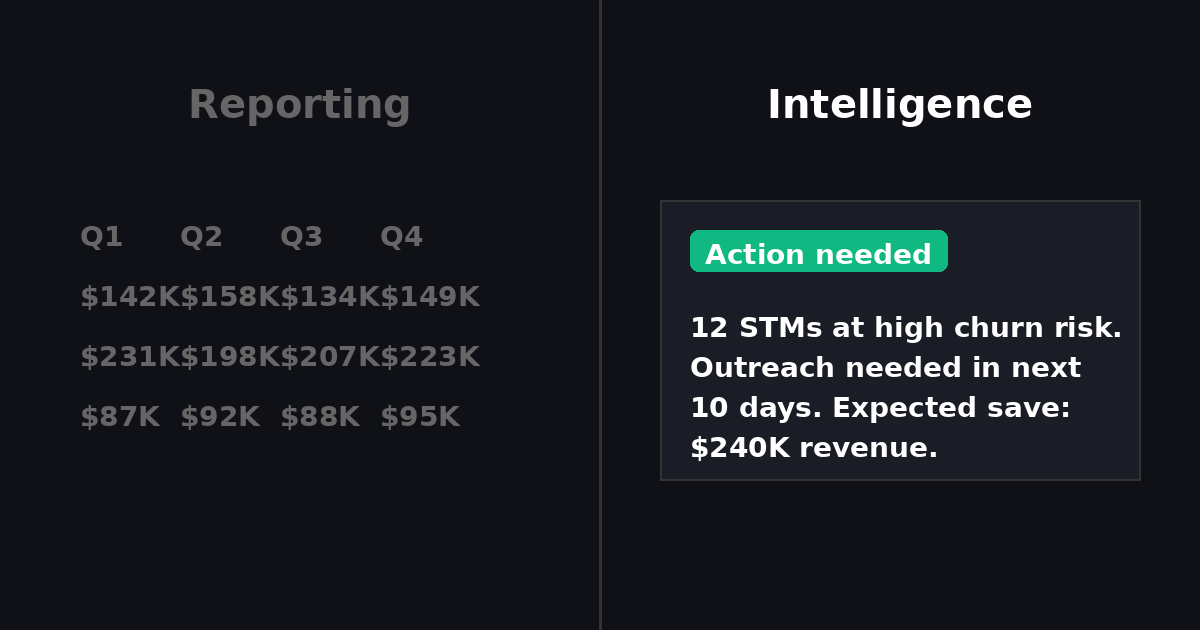 Reporting

| Q1 | Q2 | Q3 | Q4 |
|---|---|---|---|
| \$142K | \$158K | \$134K | \$149K |
| \$231K | \$198K | \$207K | \$223K |
| \$87K | \$92K | \$88K | \$95K |

Intelligence

Action needed

12 STMs at high churn risk. Outreach needed in next 10 days. Expected save: \$240K revenue.